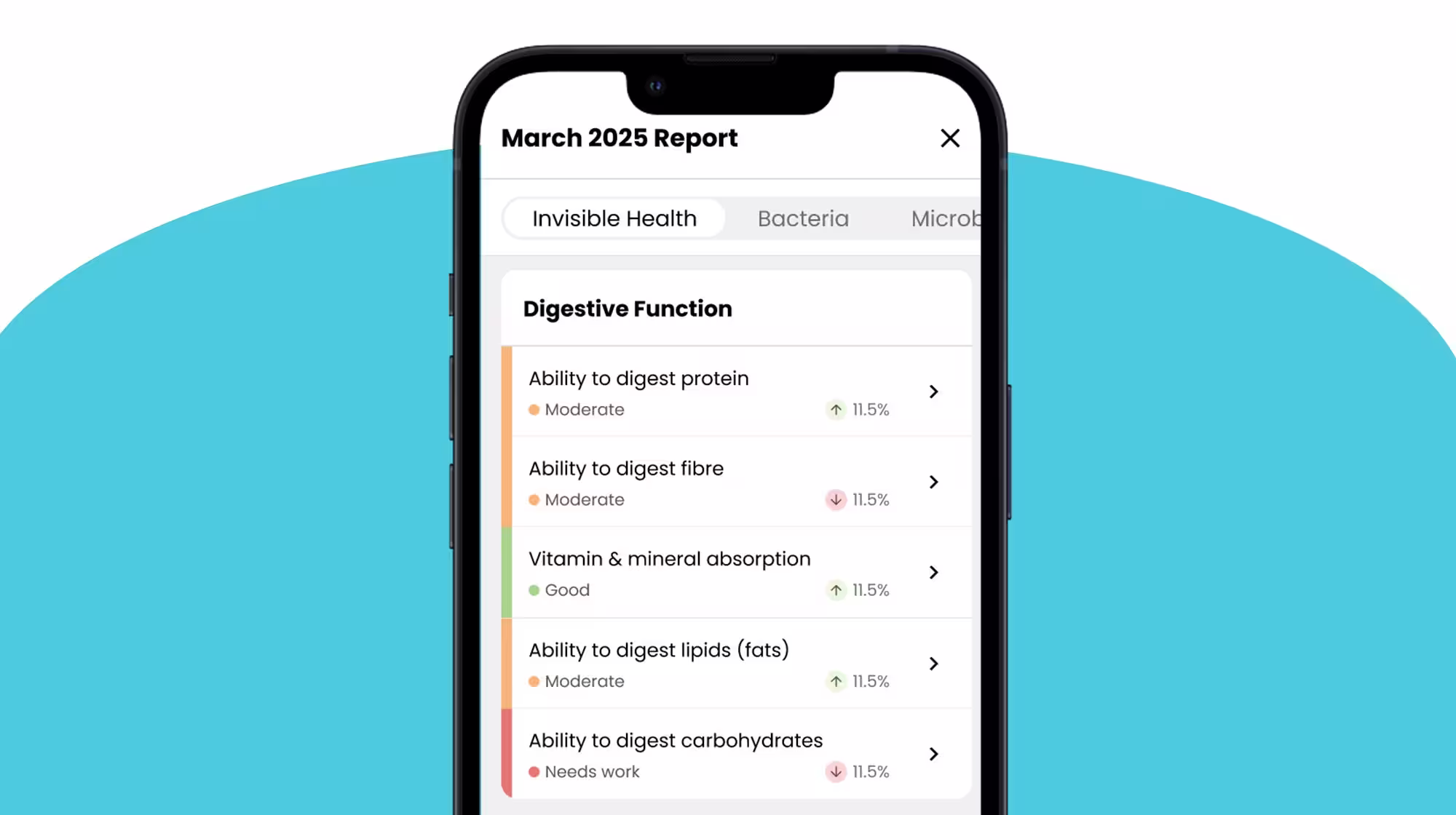 March 2025 Report

Invisible Health Bacteria Microb

Digestive Function

Ability to digest protein
Moderate 11.5%

Ability to digest fibre
Moderate 11.5%

Vitamin & mineral absorption
Good 11.5%

Ability to digest lipids (fats)
Moderate 11.5%

Ability to digest carbohydrates
Needs work 11.5%